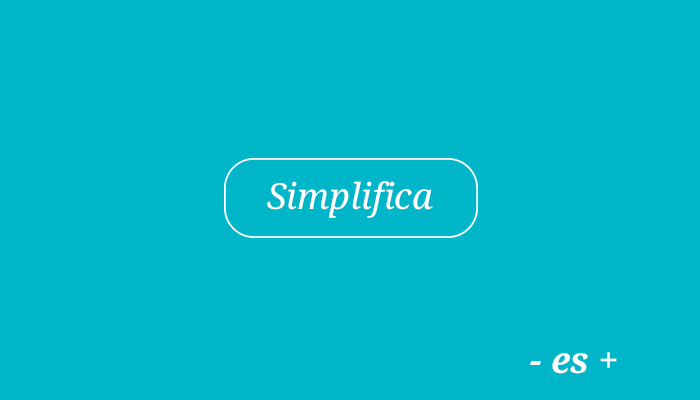 Simplifica

- es +